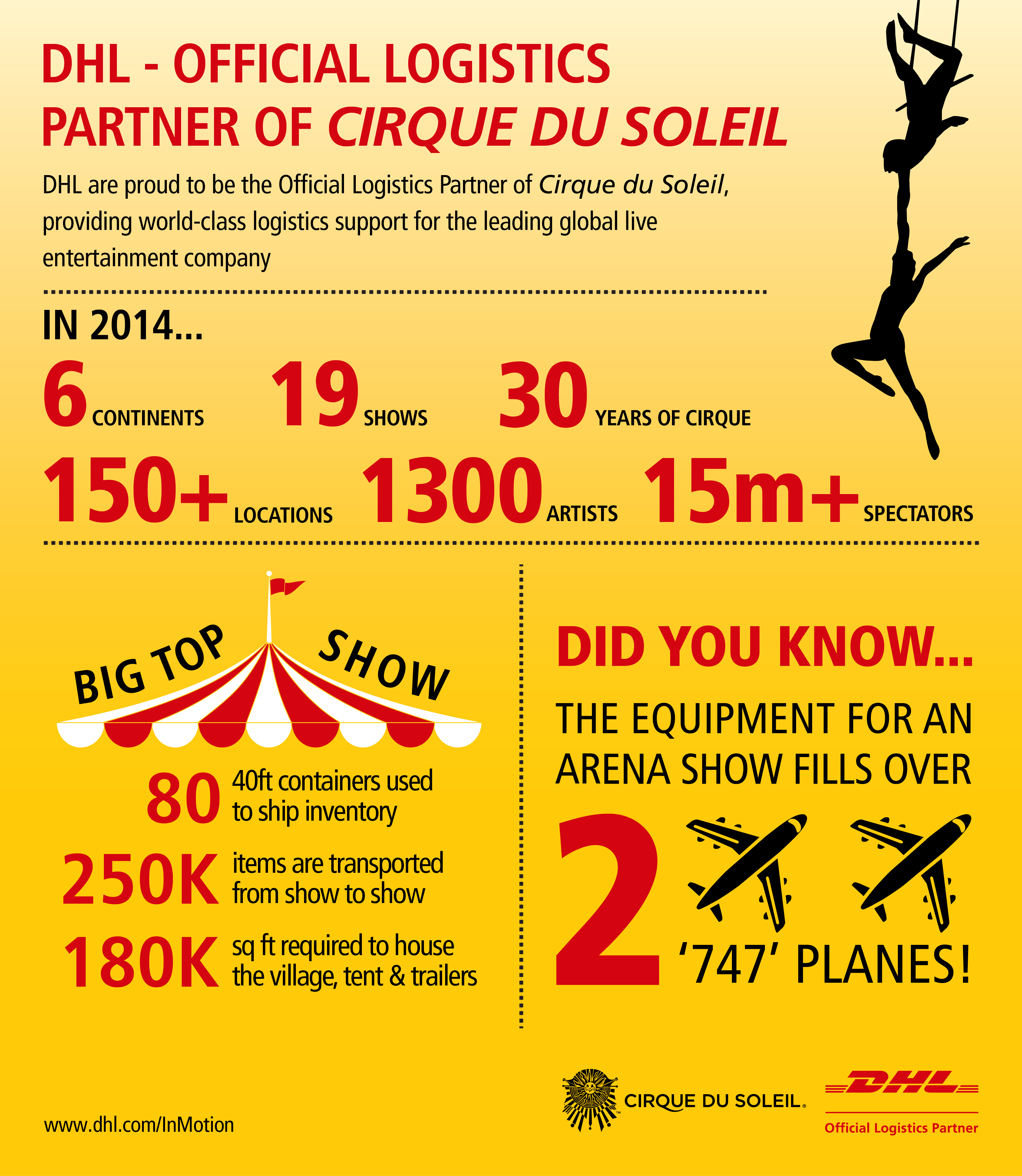 DHL - OFFICIAL LOGISTICS PARTNER OF CIRQUE DU SOLEIL

DHL are proud to be the Official Logistics Partner of Cirque du Soleil, providing world-class logistics support for the leading global live entertainment company

IN 2014...

6 CONTINENTS 19 SHOWS 30 YEARS OF CIRQUE

150+ LOCATIONS 1300 ARTISTS 15m+ SPECTATORS

BIG TOP SHOW

80 40ft containers used to ship inventory

250K items are transported from show to show

180K sq ft required to house the village, tent & trailers

DID YOU KNOW...

THE EQUIPMENT FOR AN ARENA SHOW FILLS OVER

2 '747' PLANES!

www.dhl.com/InMotion

CIRQUE DU SOLEIL.

DHL

Official Logistics Partner